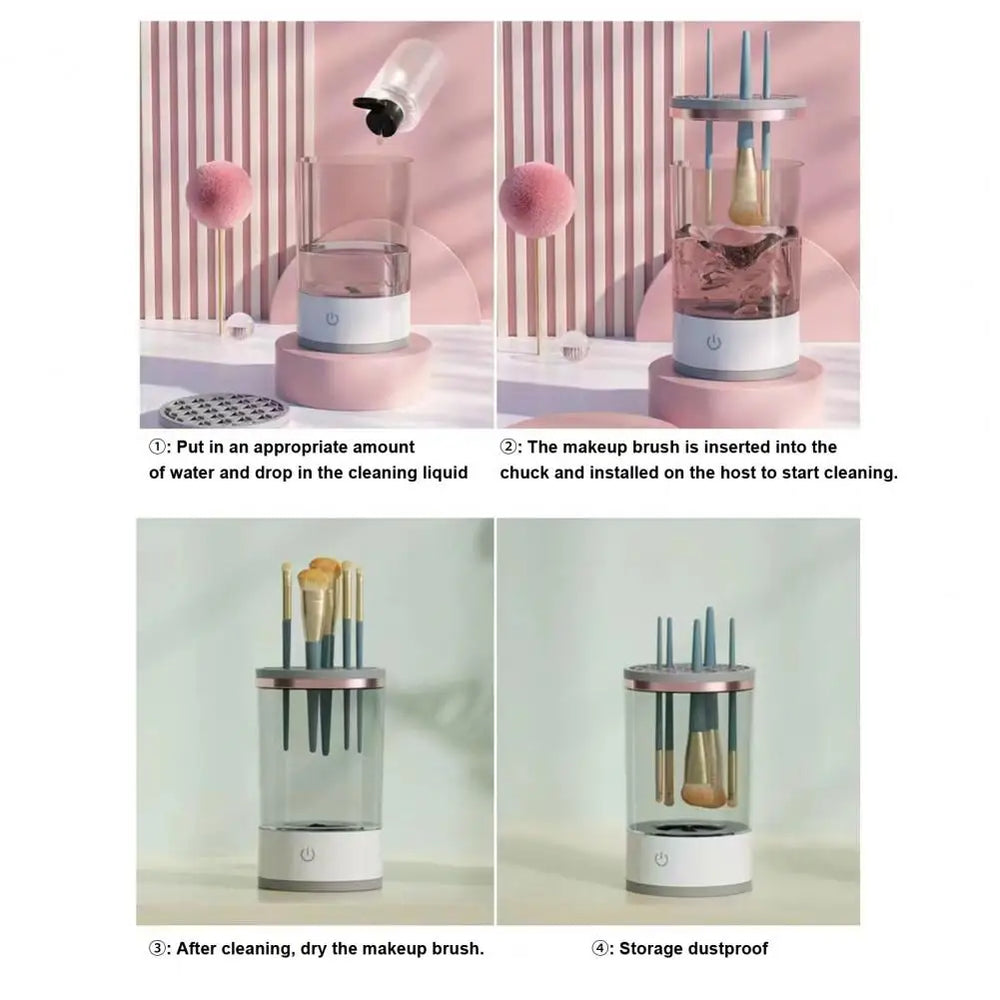 ①: Put in an appropriate amount of water and drop in the cleaning liquid

②: The makeup brush is inserted into the chuck and installed on the host to start cleaning.

③: After cleaning, dry the makeup brush.

④: Storage dustproof